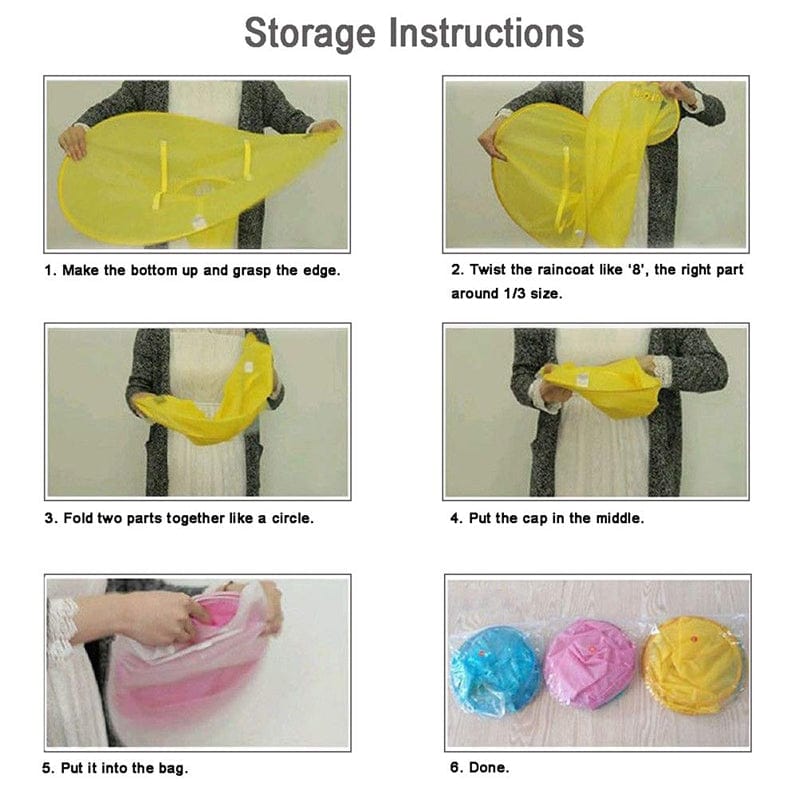 Storage Instructions

1. Make the bottom up and grasp the edge.

2. Twist the raincoat like '8', the right part around 1/3 size.

3. Fold two parts together like a circle.

4. Put the cap in the middle.

5. Put it into the bag.

6. Done.